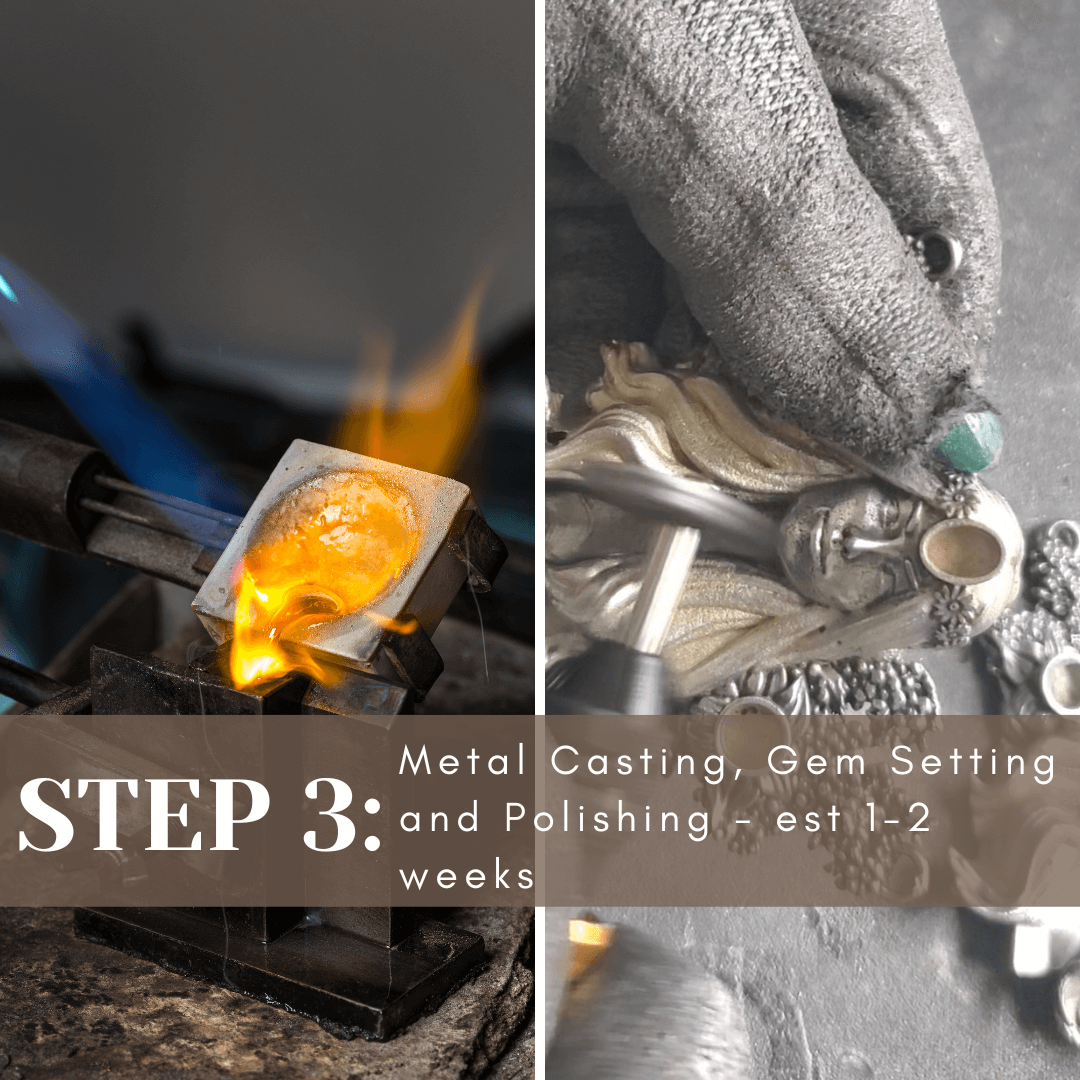 STEP 3: Metal Casting, Gem Setting and Polishing - est 1-2 weeks